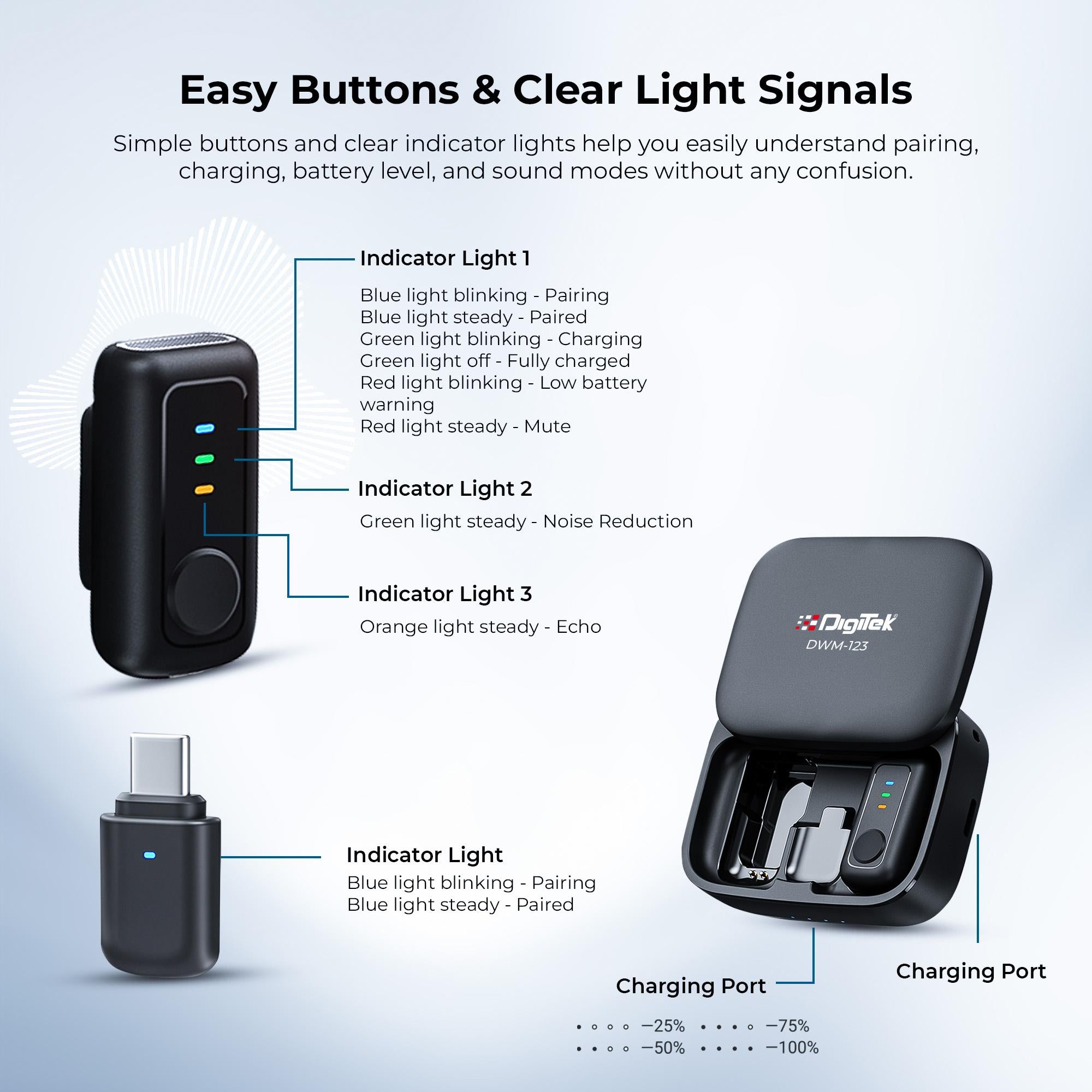 Easy Buttons & Clear Light Signals

Simple buttons and clear indicator lights help you easily understand pairing, charging, battery level, and sound modes without any confusion.

Indicator Light 1

Blue light blinking - Pairing
Blue light steady - Paired
Green light blinking - Charging
Green light off - Fully charged
Red light blinking - Low battery warning
Red light steady - Mute

Indicator Light 2

Green light steady - Noise Reduction

Indicator Light 3

Orange light steady - Echo

DigiTek
DWM-123

Indicator Light
Blue light blinking - Pairing
Blue light steady - Paired

Charging Port

Charging Port

• ◦ ◦ ◦ —25% • • • ◦ —75%
• • ◦ ◦ —50% • • • • —100%